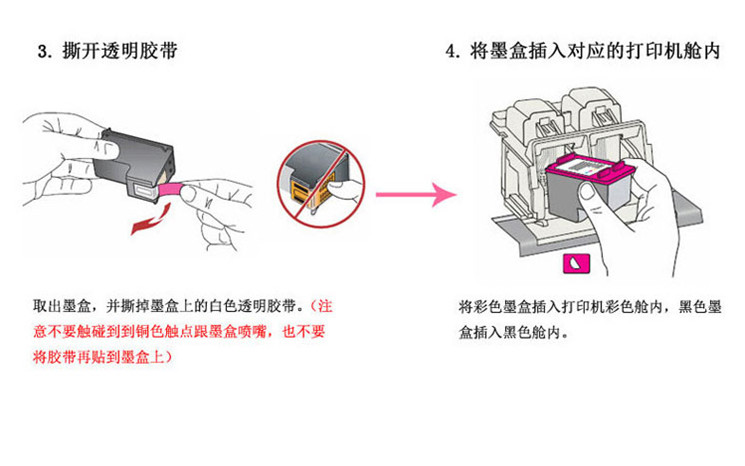 3. 撕开透明胶带

取出墨盒，并撕掉墨盒上的白色透明胶带。（注意不要触碰到到铜色触点跟墨盒喷嘴，也不要将胶带再贴到墨盒上）

4. 将墨盒插入对应的打印机舱内

将彩色墨盒插入打印机彩色舱内，黑色墨盒插入黑色舱内。