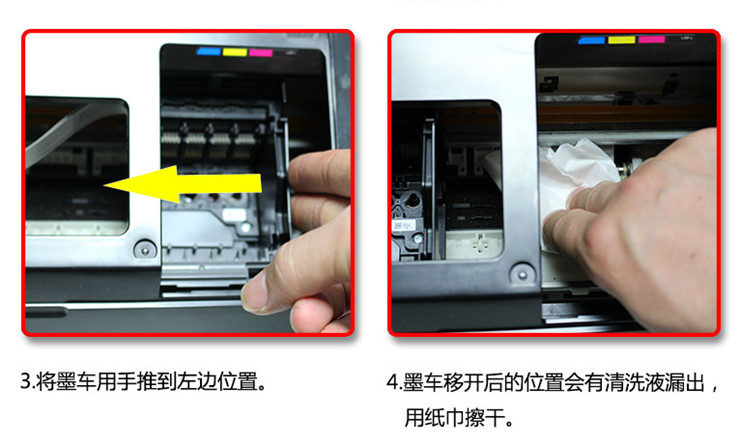 3.将墨车用手推到左边位置。

4.墨车移开后的位置会有清洗液漏出，用纸巾擦干。