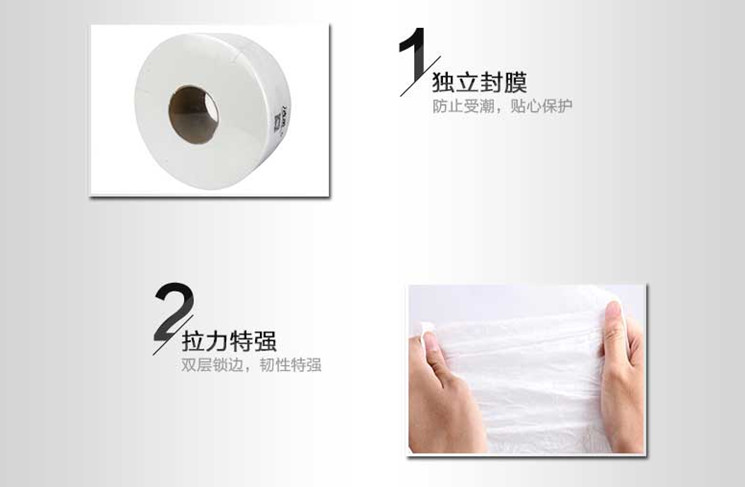 1
独立封膜
防止受潮，贴心保护

2
拉力特强
双层锁边，韧性特强