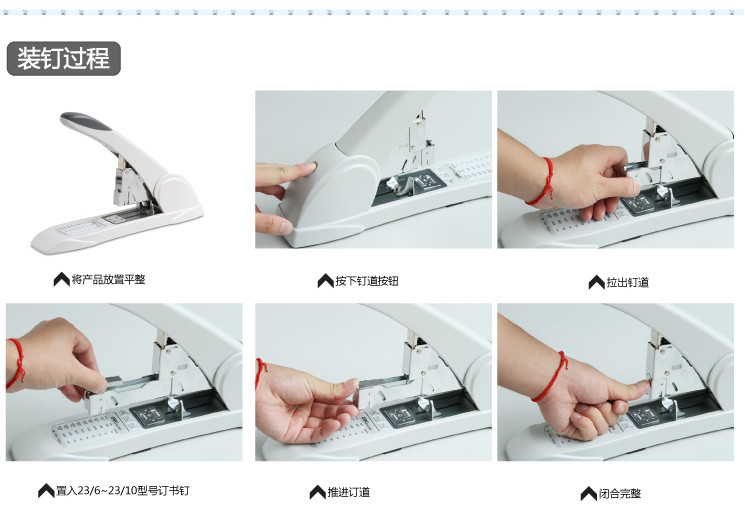 装钉过程

将产品放置平整

按下钉道按钮

拉出钉道

置入23/6~23/10型号订书钉

推进订道

闭合完整