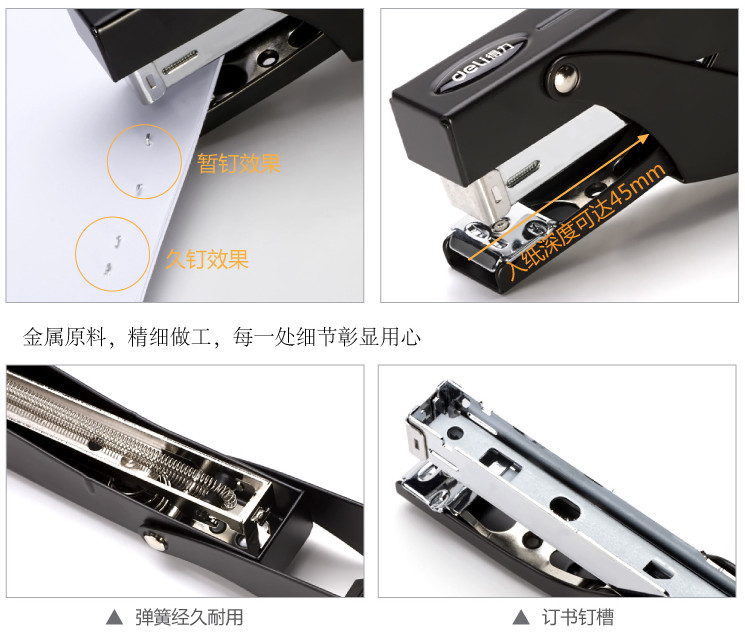 暂钉效果

久钉效果

deli得力

入纸深度可达45mm

金属原料，精细做工，每一处细节彰显用心

▲ 弹簧经久耐用

▲ 订书钉槽