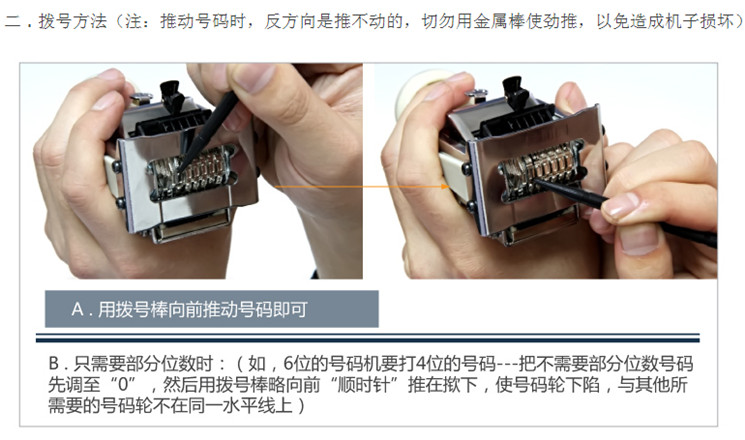 二．拨号方法（注：推动号码时，反方向是推不动的，切勿用金属棒使劲推，以免造成机子损坏）

A．用拨号棒向前推动号码即可

B．只需要部分位数时：（如，6位的号码机要打4位的号码---把不需要部分位数号码先调至“0”，然后用拨号棒略向前“顺时针”推在揿下，使号码轮下陷，与其他所需要的号码轮不在同一水平线上）