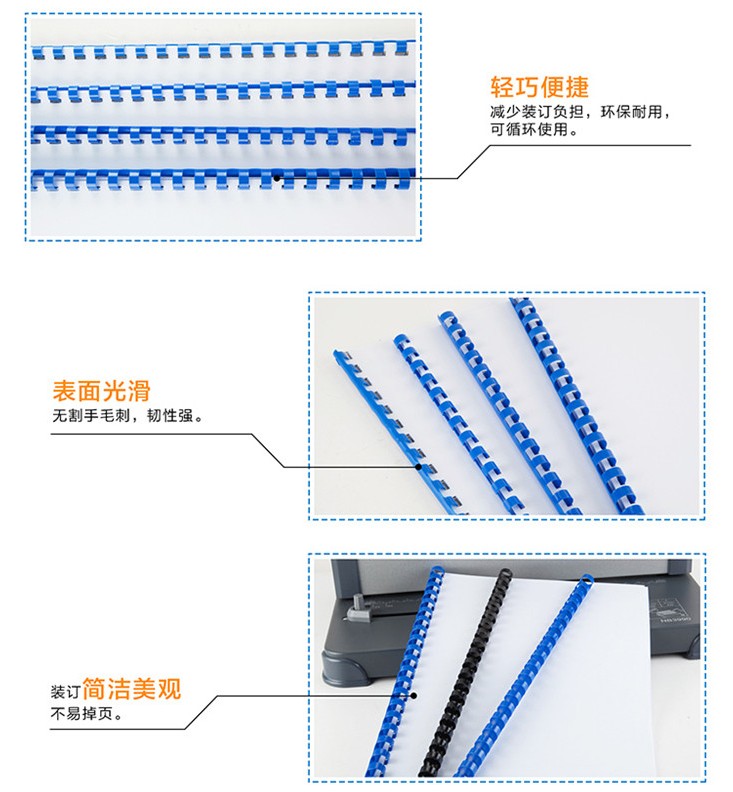 轻巧便捷
减少装订负担，环保耐用，可循环使用。

表面光滑
无割手毛刺，韧性强。

装订简洁美观
不易掉页。